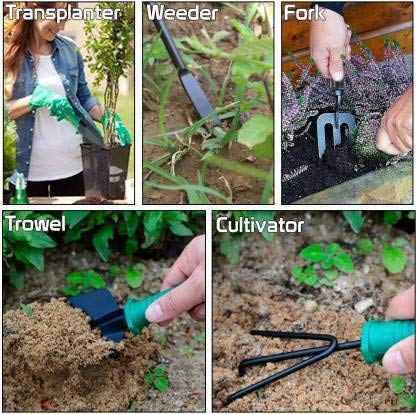 Transplanter

Weeder

Fork

Trowel

Cultivator