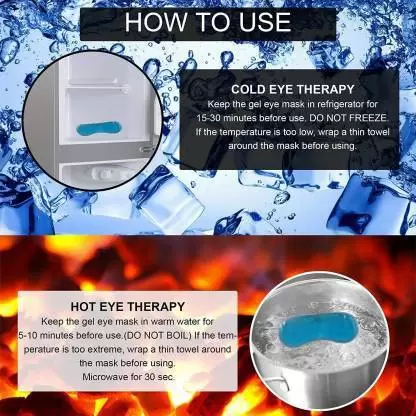 HOW TO USE

COLD EYE THERAPY
Keep the gel eye mask in refrigerator for 15-30 minutes before use. DO NOT FREEZE. If the temperature is too low, wrap a thin towel around the mask before using.

HOT EYE THERAPY
Keep the gel eye mask in warm water for 5-10 minutes before use.(DO NOT BOIL) If the temperature is too extreme, wrap a thin towel around the mask before using.
Microwave for 30 sec.