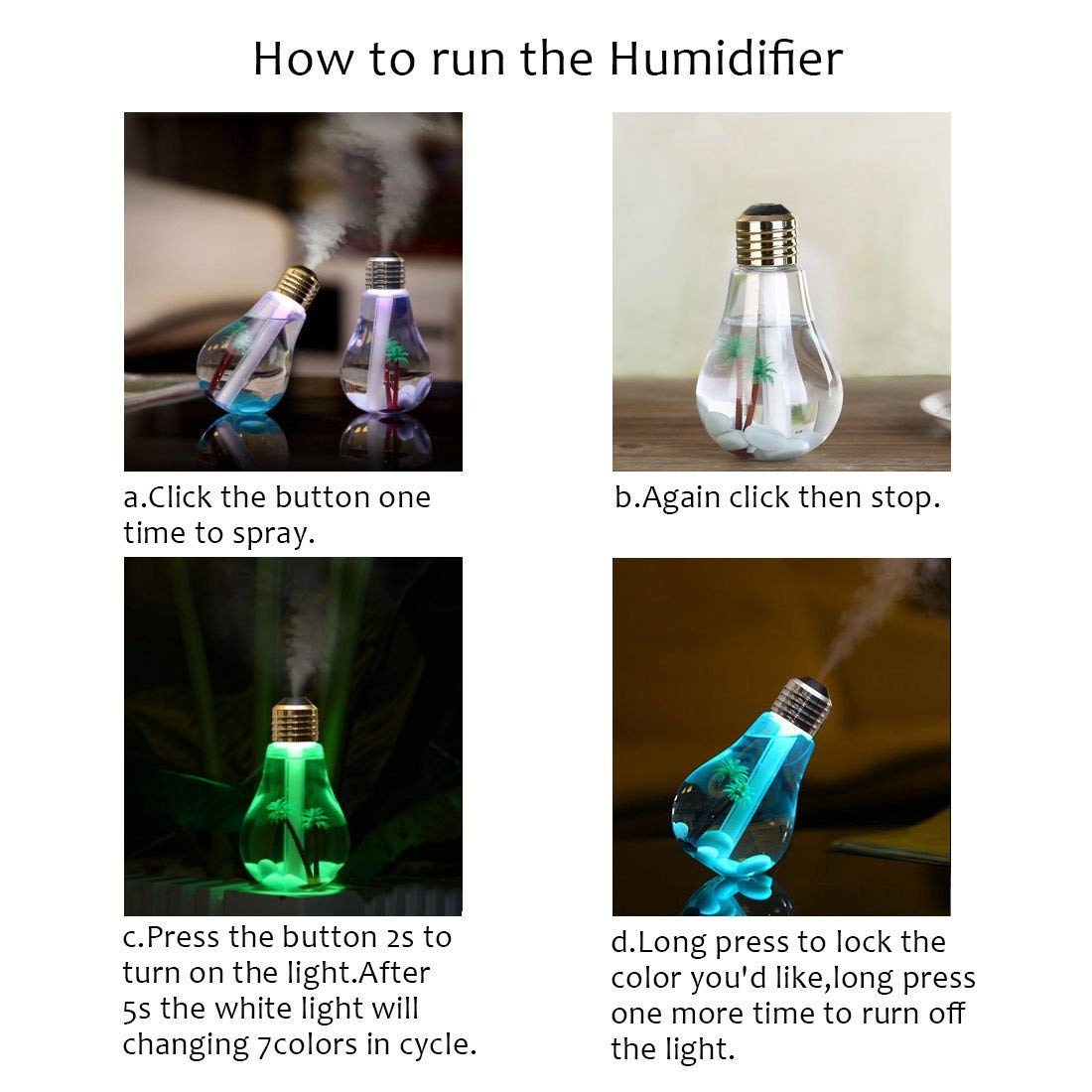 How to run the Humidifier

a.Click the button one time to spray.

b.Again click then stop.

c.Press the button 2s to turn on the light.After 5s the white light will changing 7colors in cycle.

d.Long press to lock the color you'd like,long press one more time to rurn off the light.