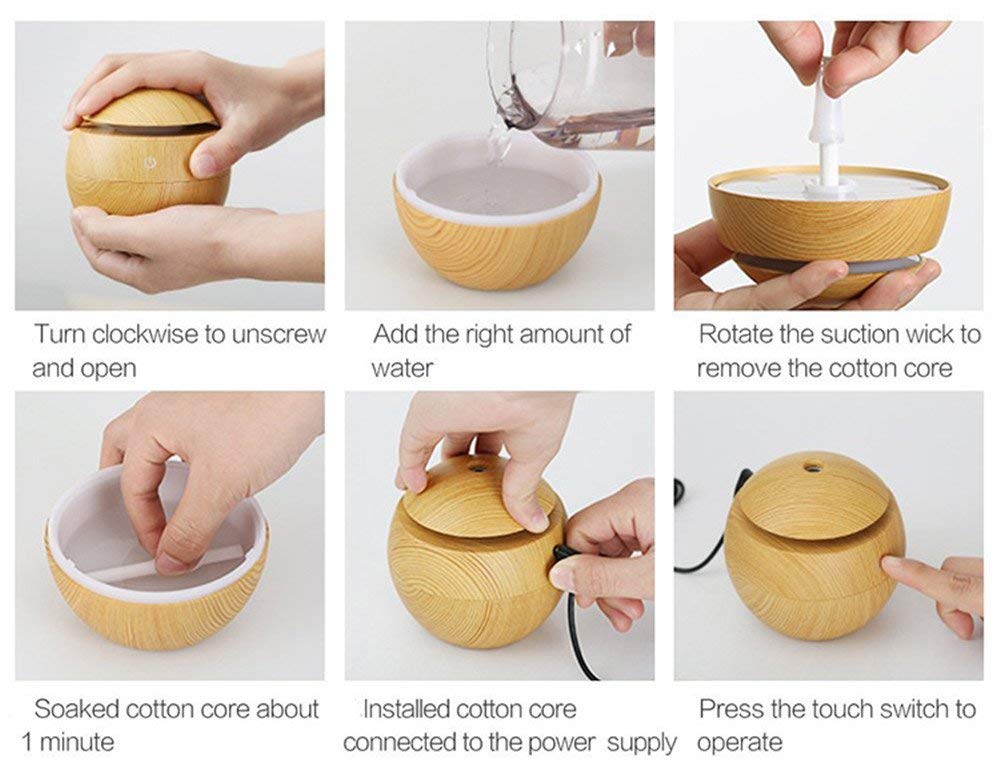 Turn clockwise to unscrew and open

Add the right amount of water

Rotate the suction wick to remove the cotton core

Soaked cotton core about 1 minute

Installed cotton core connected to the power supply

Press the touch switch to operate