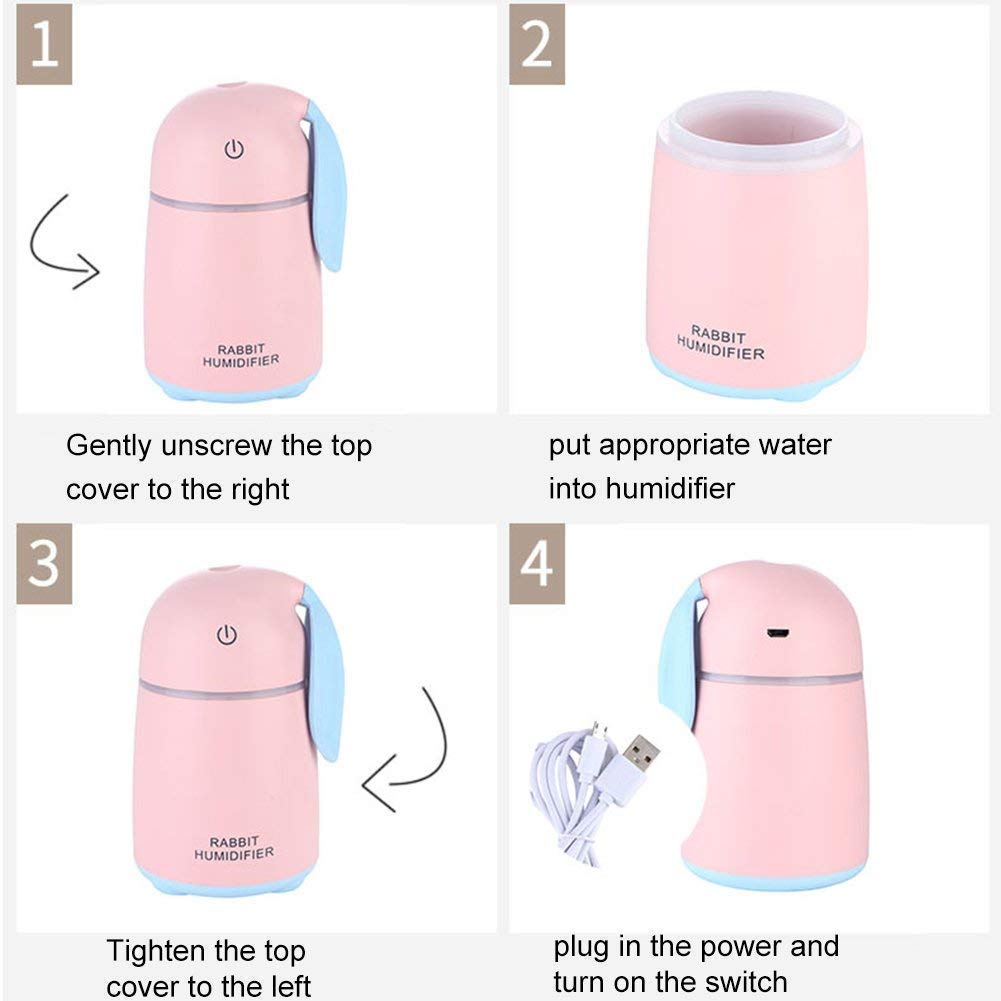 1

RABBIT HUMIDIFIER

Gently unscrew the top cover to the right

2

RABBIT HUMIDIFIER

put appropriate water into humidifier

3

RABBIT HUMIDIFIER

Tighten the top cover to the left

4

plug in the power and turn on the switch