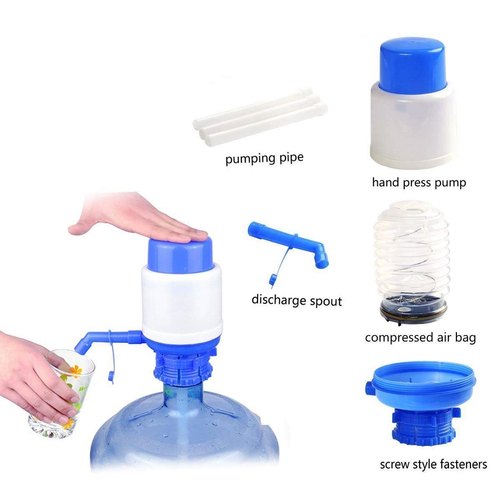 pumping pipe

hand press pump

discharge spout

compressed air bag

screw style fasteners