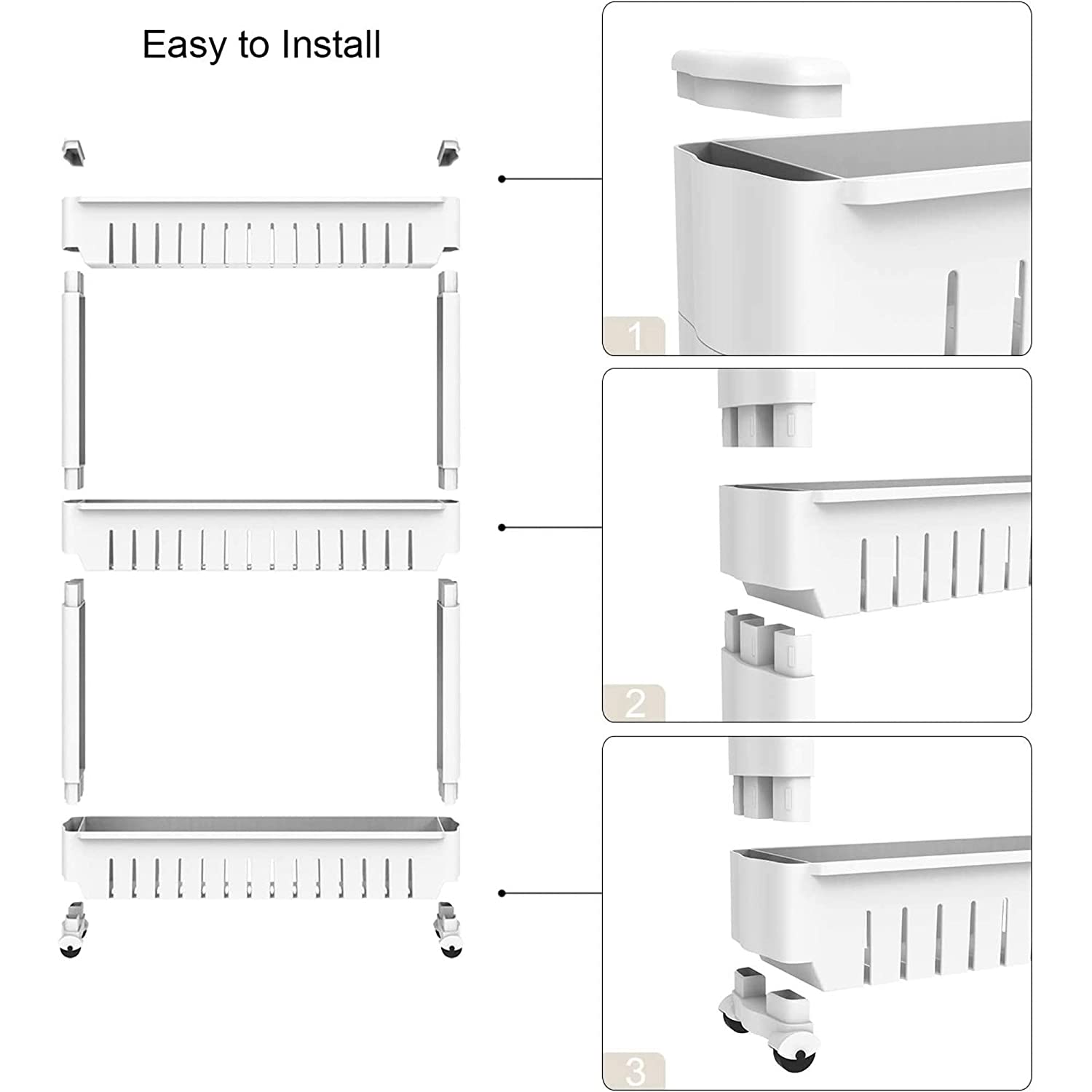 Easy to Install

1

2

3