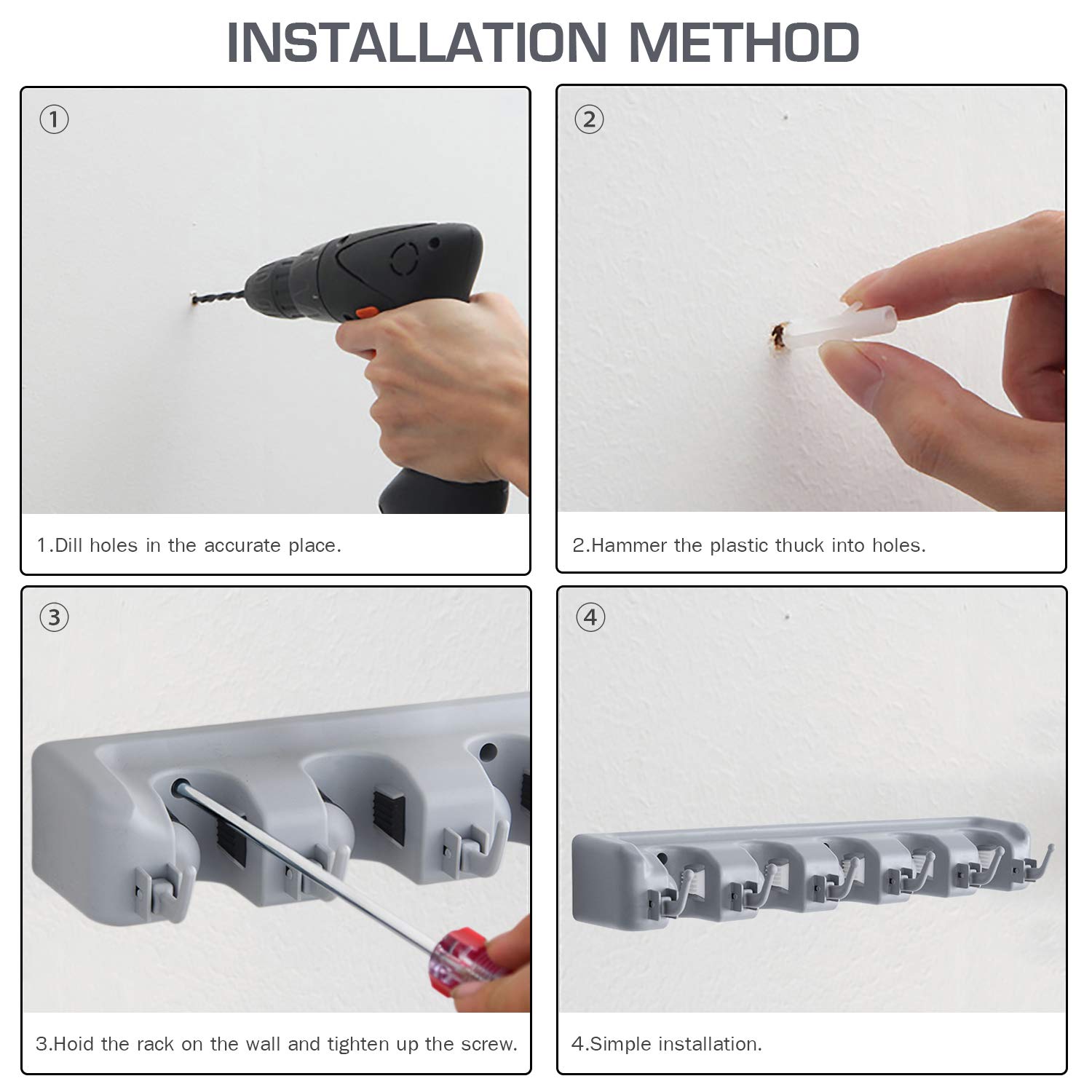 INSTALLATION METHOD

①

1.Dill holes in the accurate place.

②

2.Hammer the plastic thuck into holes.

③

3.Hoid the rack on the wall and tighten up the screw.

④

4.Simple installation.