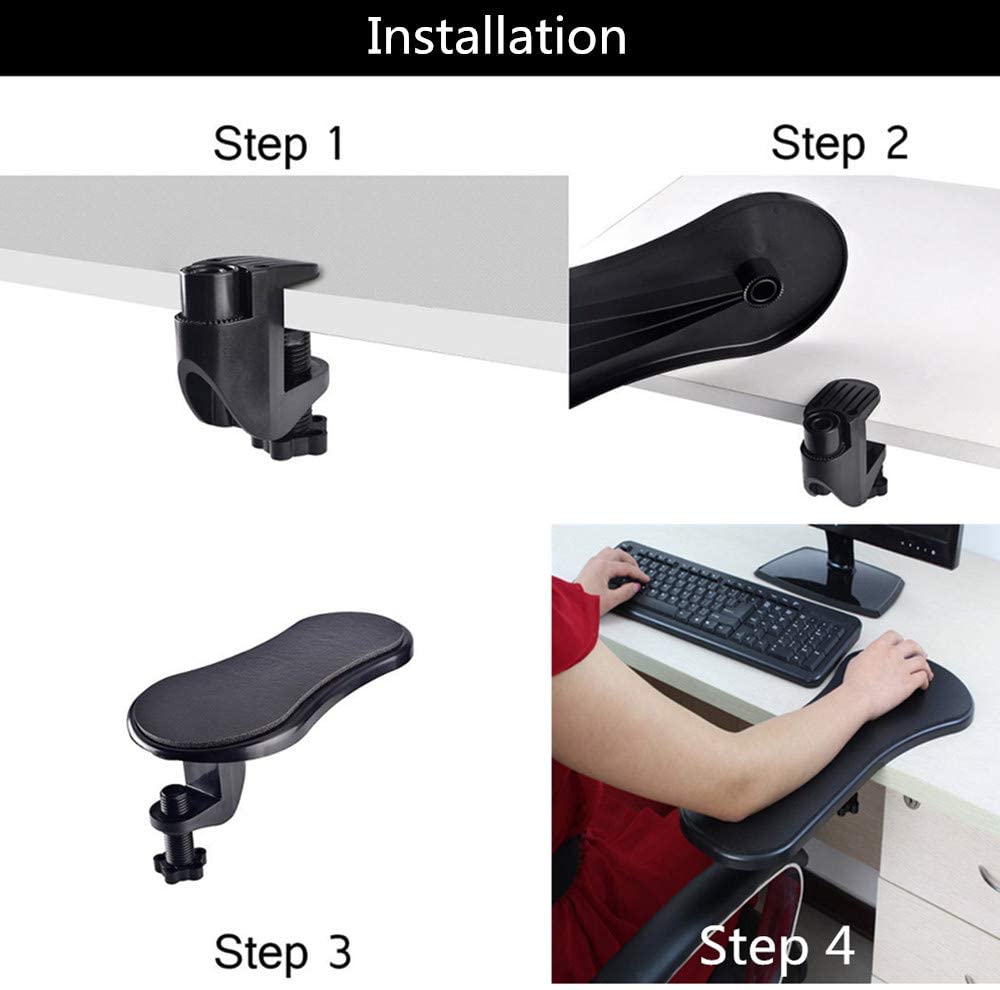 Installation

Step 1

Step 2

Step 3

Step 4