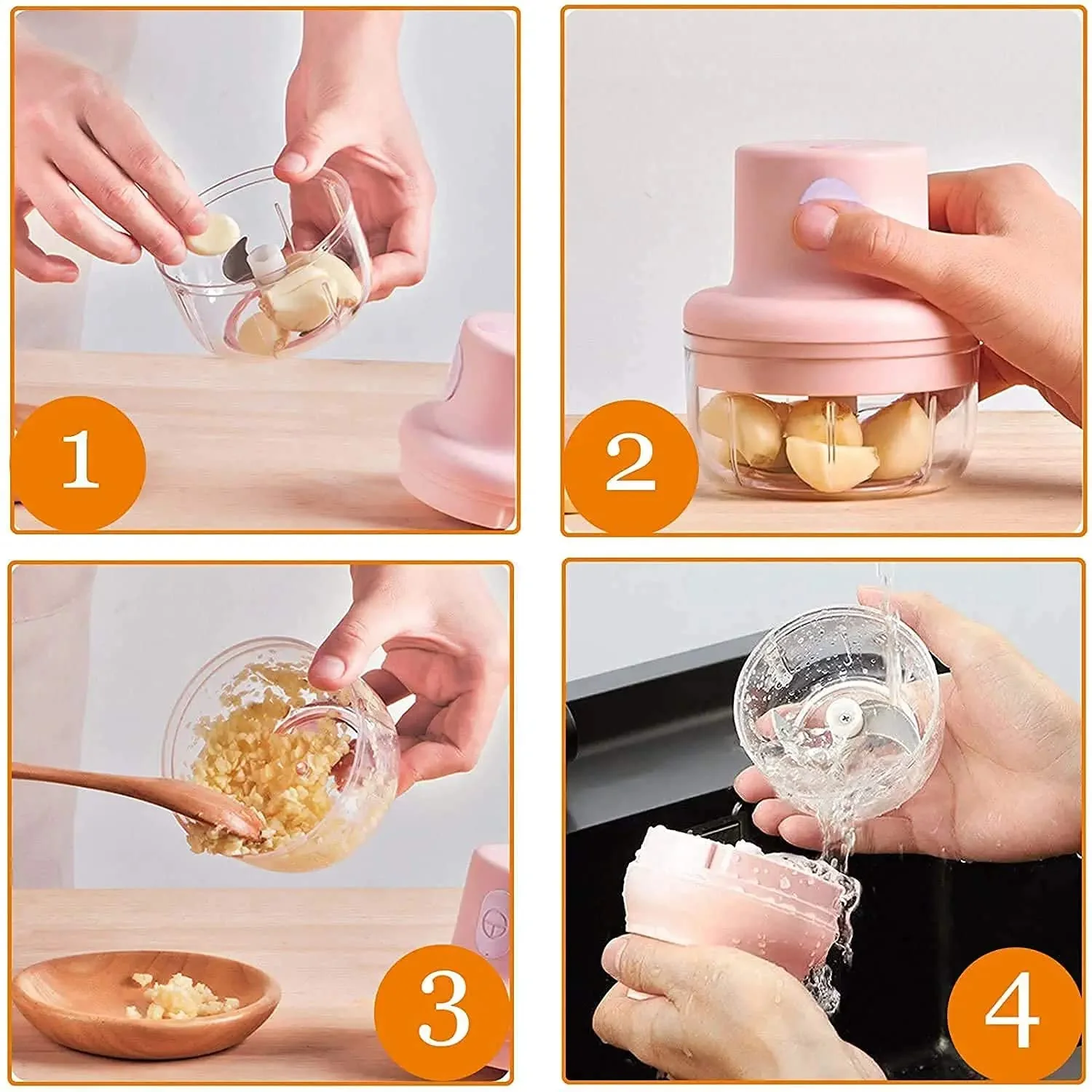 1

2

3

4