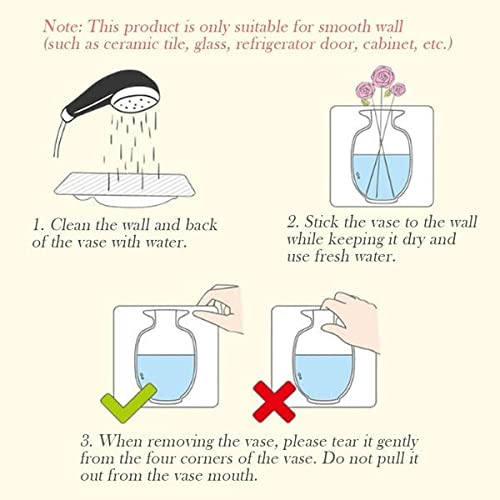 Note: This product is only suitable for smooth wall (such as ceramic tile, glass, refrigerator door, cabinet, etc.)

1. Clean the wall and back of the vase with water.

2. Stick the vase to the wall while keeping it dry and use fresh water.

3. When removing the vase, please tear it gently from the four corners of the vase. Do not pull it out from the vase mouth.