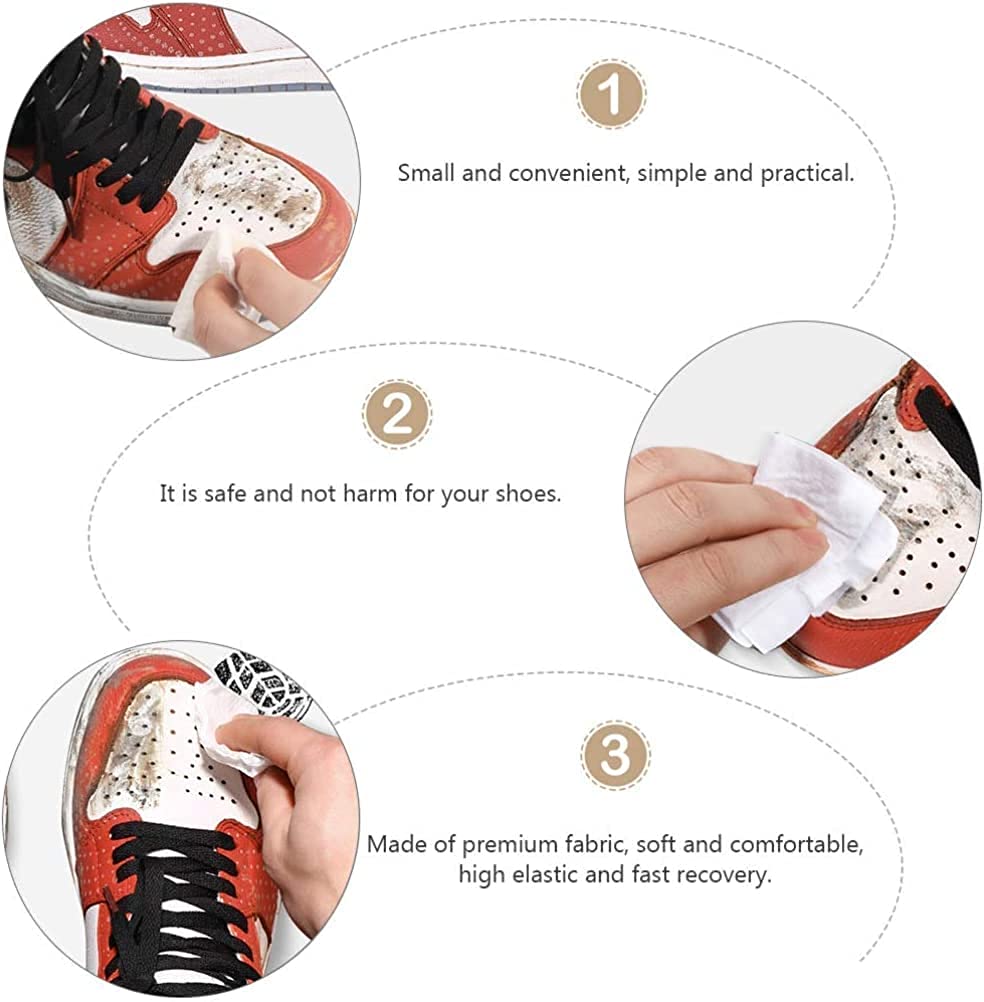 1

Small and convenient, simple and practical.

2

It is safe and not harm for your shoes.

3

Made of premium fabric, soft and comfortable, high elastic and fast recovery.